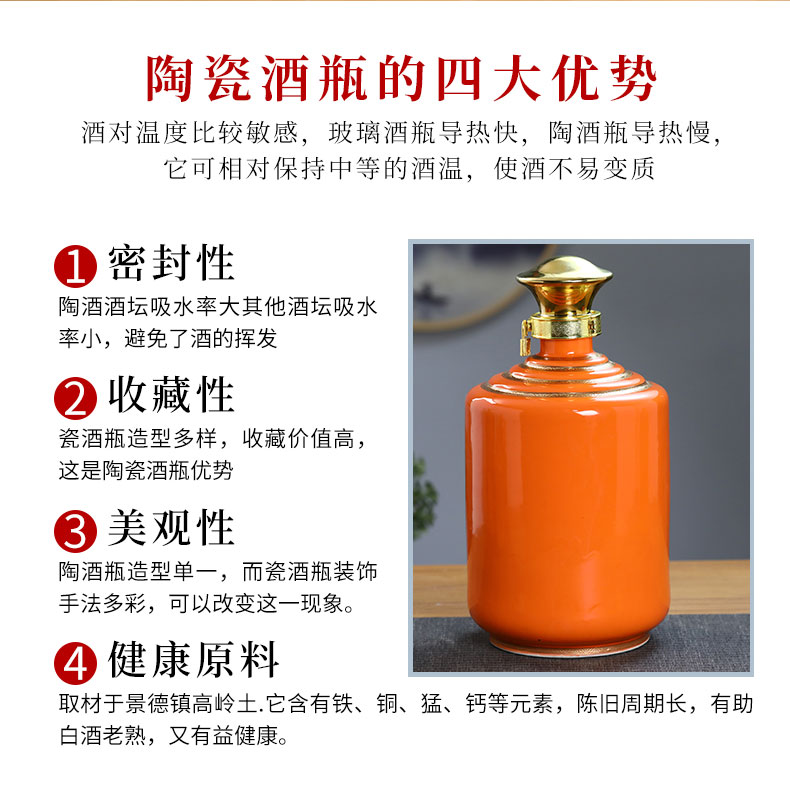 陶瓷酒瓶的四大优势

酒对温度比较敏感，玻璃酒瓶导热快，陶酒瓶导热慢，它可相对保持中等的酒温，使酒不易变质

1 密封性

陶酒酒坛吸水率大其他酒坛吸水率小，避免了酒的挥发

2 收藏性

瓷酒瓶造型多样，收藏价值高，这是陶瓷酒瓶优势

3 美观性

陶酒瓶造型单一，而瓷酒瓶装饰手法多彩，可以改变这一现象。

4 健康原料

取材于景德镇高岭土.它含有铁、铜、猛、钙等元素，陈旧周期长，有助白酒老熟，又有益健康。