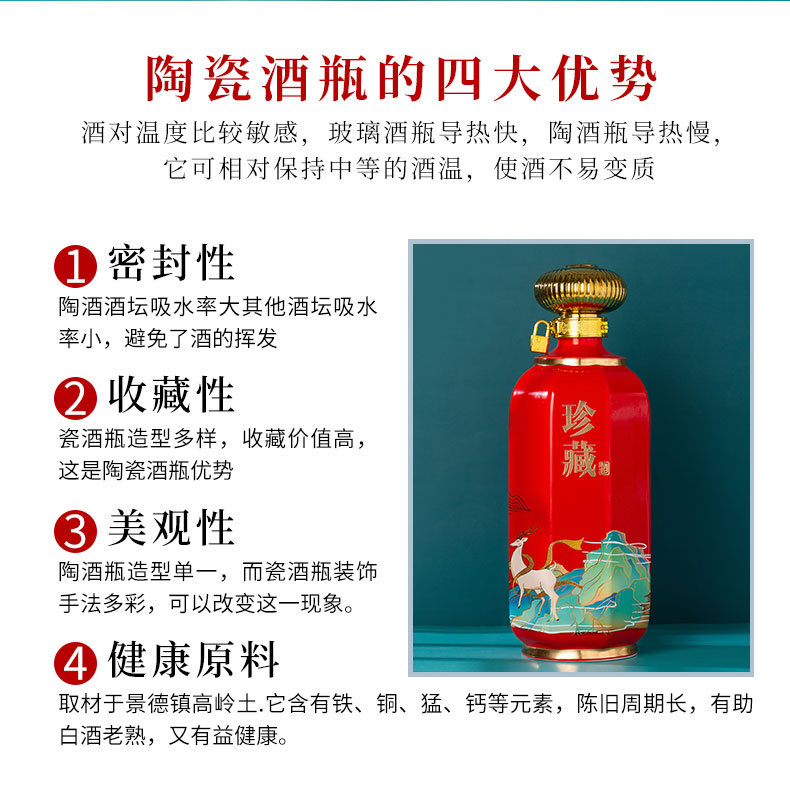 陶瓷酒瓶的四大优势

酒对温度比较敏感，玻璃酒瓶导热快，陶酒瓶导热慢，它可相对保持中等的酒温，使酒不易变质

1 密封性

陶酒酒坛吸水率大其他酒坛吸水率小，避免了酒的挥发

2 收藏性

瓷酒瓶造型多样，收藏价值高，这是陶瓷酒瓶优势

3 美观性

陶酒瓶造型单一，而瓷酒瓶装饰手法多彩，可以改变这一现象。

4 健康原料

取材于景德镇高岭土.它含有铁、铜、猛、钙等元素，陈旧周期长，有助白酒老熟，又有益健康。

珍藏